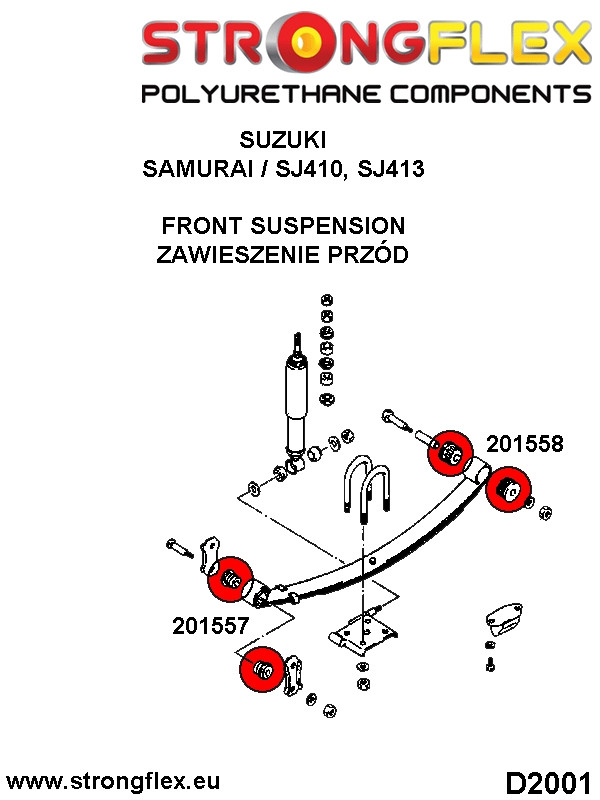 STRONGFLEX
POLYURETHANE COMPONENTS

SUZUKI
SAMURAI / SJ410, SJ413

FRONT SUSPENSION
ZAWIESZENIE PRZÓD

201558

201557

www.strongflex.eu

D2001